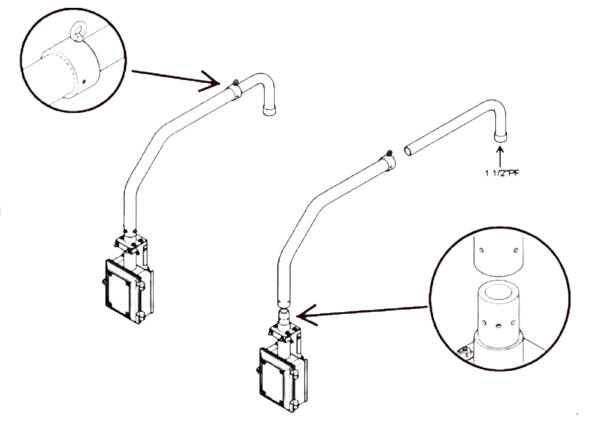 1 1/2"PF